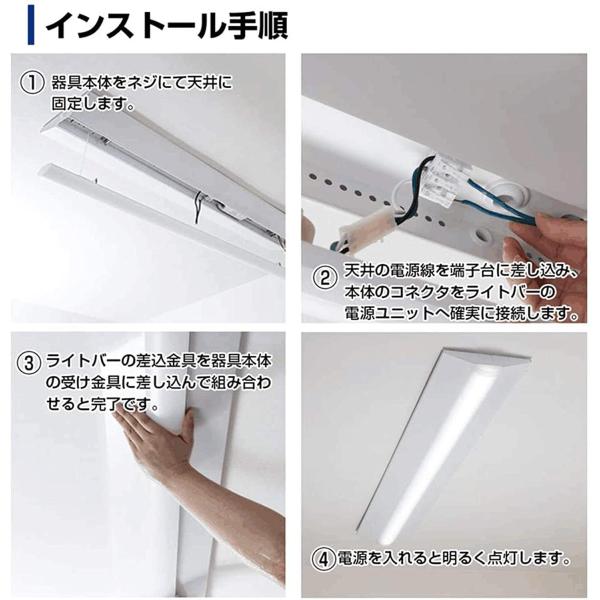 インストール手順

① 器具本体をネジにて天井に固定します。

② 天井の電源線を端子台に差し込み、本体のコネクタをライトバーの電源ユニットへ確実に接続します。

③ ライトバーの差込金具を器具本体の受け金具に差し込んで組み合わせると完了です。

④ 電源を入れると明るく点灯します。