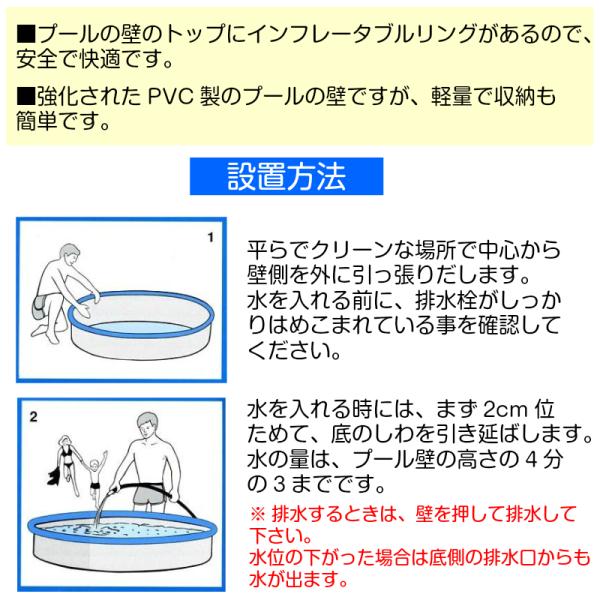 ■プールの壁のトップにインフレータブルリングがあるので、安全で快適です。

■強化された PVC 製のプールの壁ですが、軽量で収納も簡単です。

設置方法

1

平らでクリーンな場所で中心から壁側を外に引っ張りだします。水を入れる前に、排水栓がしっかりはめこまれている事を確認してください。

2

水を入れる時には、まず 2cm 位ためて、底のしわを引き延ばします。水の量は、プール壁の高さの 4 分の 3 までです。

※ 排水するときは、壁を押して排水して下さい。
水位の下がった場合は底側の排水口からも水が出ます。