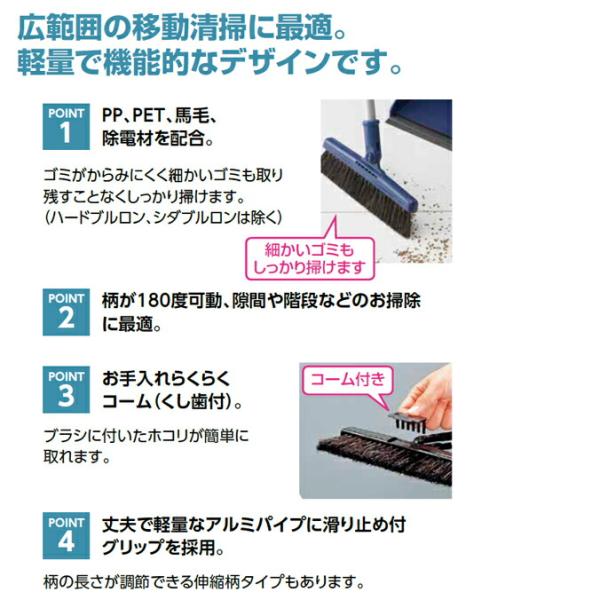 広範囲の移動清掃に最適。
軽量で機能的なデザインです。

POINT 1
PP、PET、馬毛、除電材を配合。

ゴミがからみにくく細かいゴミも取り残すことなくしっかり掃けます。
(ハードブルロン、シダブルロンは除く)

細かいゴミもしっかり掃けます

POINT 2
柄が180度可動、隙間や階段などのお掃除に最適。

POINT 3
お手入れらくらくコーム(くし歯付)。

ブラシに付いたホコリが簡単に取れます。

コーム付き

POINT 4
丈夫で軽量なアルミパイプに滑り止め付グリップを採用。

柄の長さが調節できる伸縮柄タイプもあります。