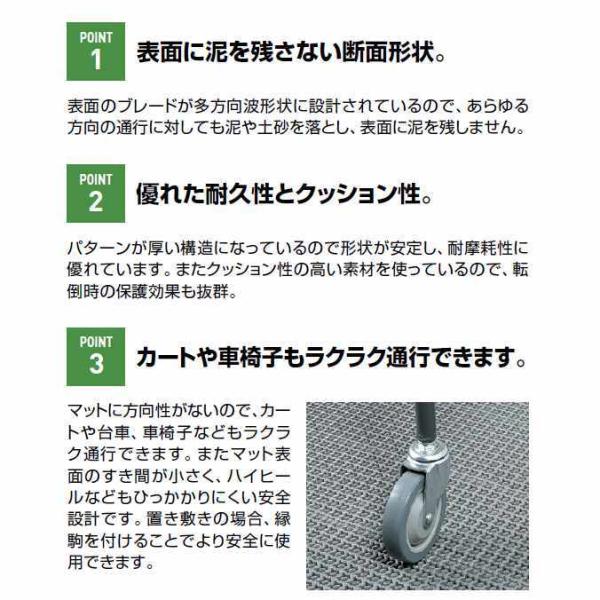 POINT
1
表面に泥を残さない断面形状。

表面のブレードが多方向波形状に設計されているので、あらゆる方向の通行に対しても泥や土砂を落とし、表面に泥を残しません。

POINT
2
優れた耐久性とクッション性。

パターンが厚い構造になっているので形状が安定し、耐摩耗性に優れています。またクッション性の高い素材を使っているので、転倒時の保護効果も抜群。

POINT
3
カートや車椅子もラクラク通行できます。

マットに方向性がないので、カートや台車、車椅子などもラクラク通行できます。またマット表面のすき間が小さく、ハイヒールなどもひっかかりにくい安全設計です。置き敷きの場合、縁駒を付けることでより安全に使用できます。