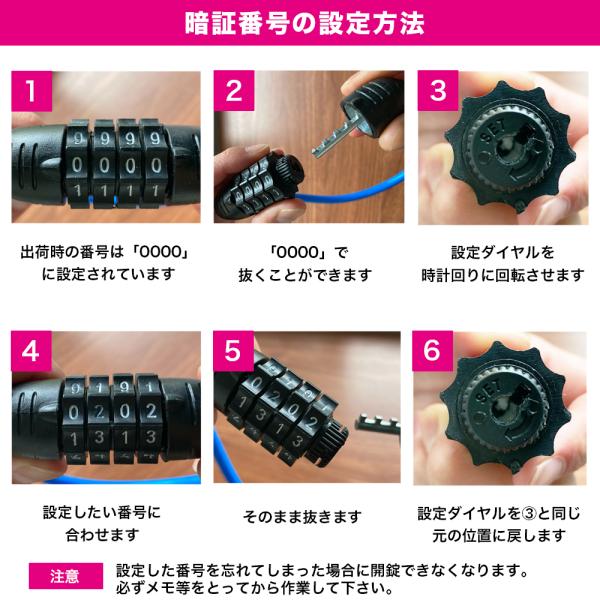 暗証番号の設定方法

1

9 9 9 9
0 0 0 0
1 1 1 1

出荷時の番号は「0000」に設定されています

2

「0000」で抜くことができます

3

SET

設定ダイヤルを時計回りに回転させます

4

9 1 9 1
0 2 0 2
1 3 1 3

設定したい番号に合わせます

5

0 2 0 2
1 3 1 3

そのまま抜きます

6

SET

設定ダイヤルを③と同じ元の位置に戻します

注意

設定した番号を忘れてしまった場合に開錠できなくなります。
必ずメモ等をとってから作業して下さい。