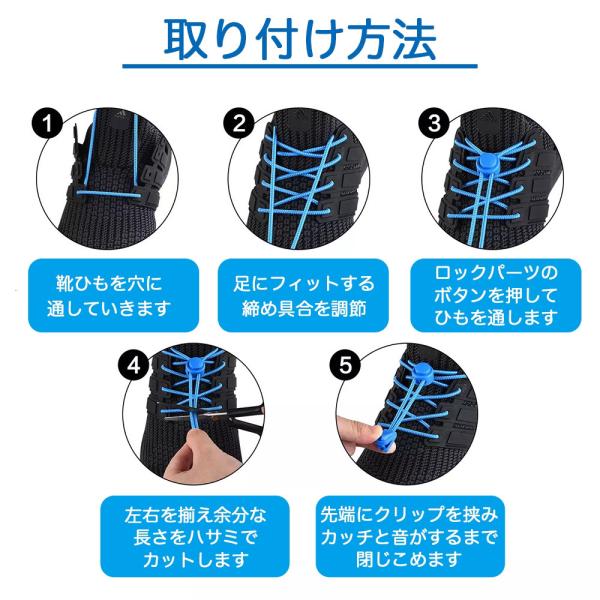 取り付け方法

1

靴ひもを穴に通していきます

2

足にフィットする締め具合を調節

3

ロックパーツのボタンを押してひもを通します

4

左右を揃え余分な長さをハサミでカットします

5

先端にクリップを挟みカッチと音がするまで閉じこめます