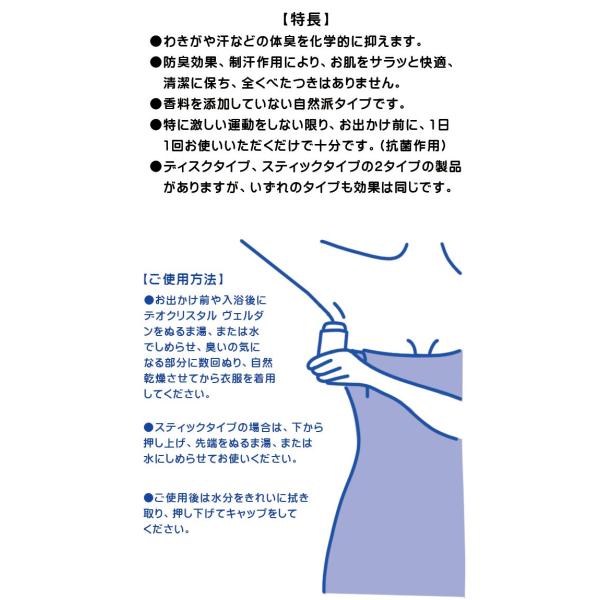 【特長】

●わきがや汗などの体臭を化学的に抑えます。

●防臭効果、制汗作用により、お肌をサラッと快適、清潔に保ち、全くべたつきはありません。

●香料を添加していない自然派タイプです。

●特に激しい運動をしない限り、お出かけ前に、1日1回お使いいただくだけで十分です。（抗菌作用）

●ディスクタイプ、スティックタイプの2タイプの製品がありますが、いずれのタイプも効果は同じです。

【ご使用方法】

●お出かけ前や入浴後にデオクリスタル ヴェルダンをぬるま湯、または水でしめらせ、臭いの気になる部分に数回ぬり、自然乾燥させてから衣服を着用してください。

●スティックタイプの場合は、下から押し上げ、先端をぬるま湯、または水にしめらせてお使いください。

●ご使用後は水分をきれいに拭き取り、押し下げてキャップをしてください。