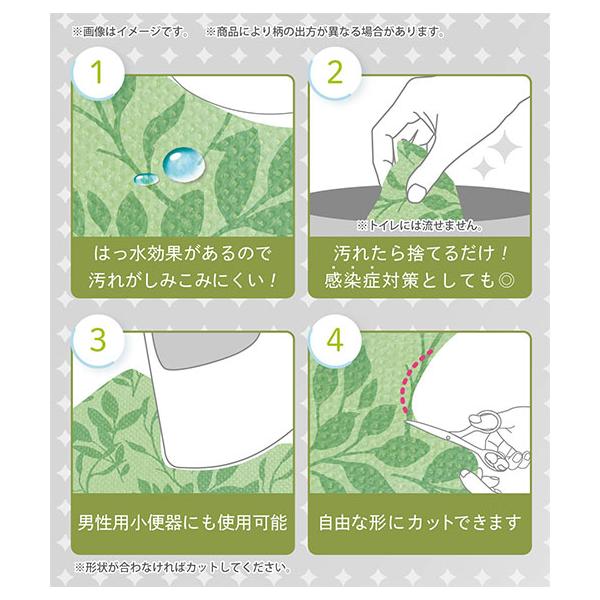 ※画像はイメージです。　※商品により柄の出方が異なる場合があります。

1

はっ水効果があるので
汚れがしみこみにくい！

2

※トイレには流せません。

汚れたら捨てるだけ！
感染症対策としても◎

3

男性用小便器にも使用可能

4

自由な形にカットできます

※形状が合わなければカットしてください。