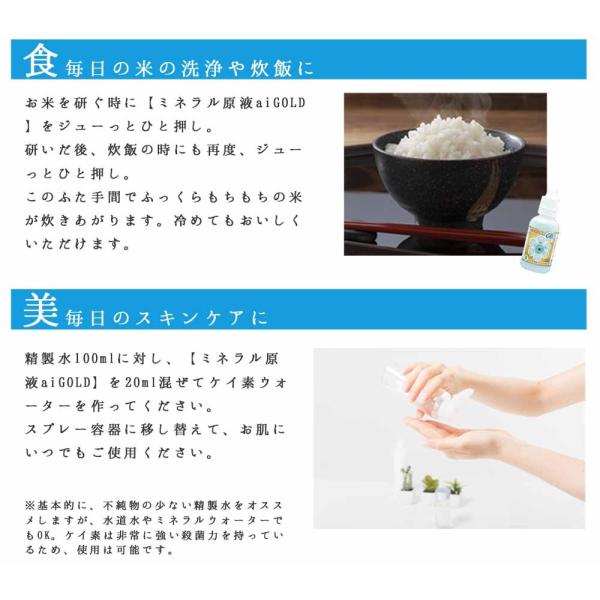 食 毎日の米の洗浄や炊飯に

お米を研ぐ時に【ミネラル原液aiGOLD】をジューっとひと押し。
研いだ後、炊飯の時にも再度、ジューっとひと押し。
このふた手間でふっくらもちもちの米が炊きあがります。冷めてもおいしくいただけます。

美 毎日のスキンケアに

精製水100mlに対し、【ミネラル原液aiGOLD】を20ml混ぜてケイ素ウォーターを作ってください。
スプレー容器に移し替えて、お肌にいつでもご使用ください。

※基本的に、不純物の少ない精製水をオススメしますが、水道水やミネラルウォーターでもOK。ケイ素は非常に強い殺菌力を持っているため、使用は可能です。