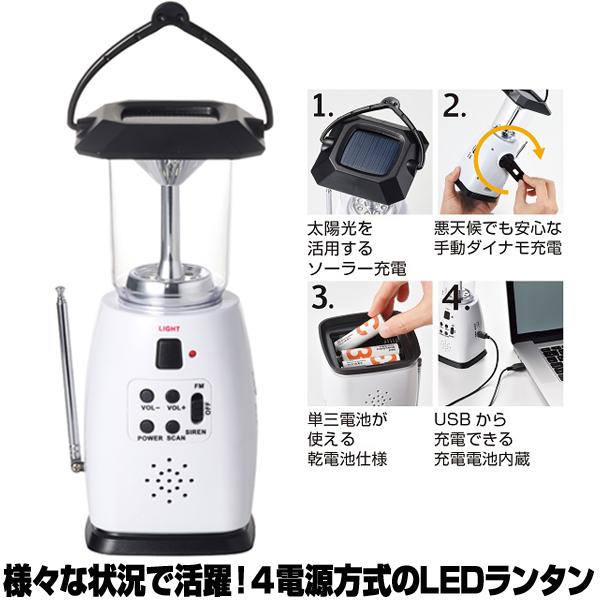 LIGHT

VOL− VOL+ FM OFF

POWER SCAN SIREN

1.

太陽光を活用するソーラー充電

2.

悪天候でも安心な手動ダイナモ充電

3.

単三電池が使える乾電池仕様

4.

USB から充電できる充電電池内蔵

様々な状況で活躍！４電源方式のLEDランタン