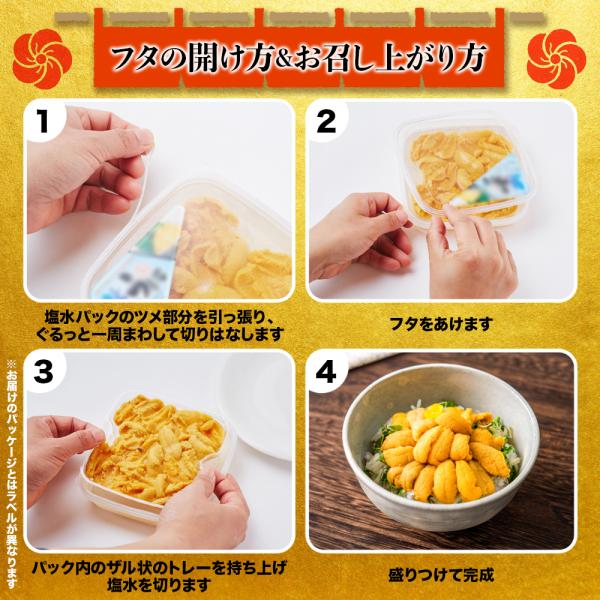 フタの開け方&お召し上がり方

1

塩水パックのツメ部分を引っ張り、ぐるっと一周まわして切りはなします

2

フタをあけます

3

パック内のザル状のトレーを持ち上げ塩水を切ります

4

盛りつけて完成

※お届けのパッケージとはラベルが異なります