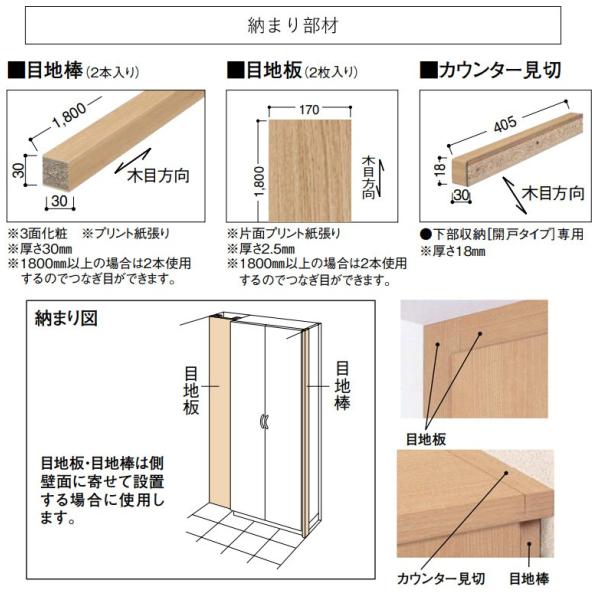 納まり部材

■目地棒(2本入り)

1,800
30
30
木目方向

※3面化粧　※プリント紙張り
※厚さ30㎜
※1800㎜以上の場合は2本使用するのでつなぎ目ができます。

■目地板(2枚入り)

170
1,800
木目方向

※片面プリント紙張り
※厚さ2.5㎜
※1800㎜以上の場合は2本使用するのでつなぎ目ができます。

■カウンター見切

405
18
30
木目方向

●下部収納[開戸タイプ]専用
※厚さ18㎜

納まり図

目地板
目地棒

目地板・目地棒は側壁面に寄せて設置する場合に使用します。

目地板

カウンター見切
目地棒