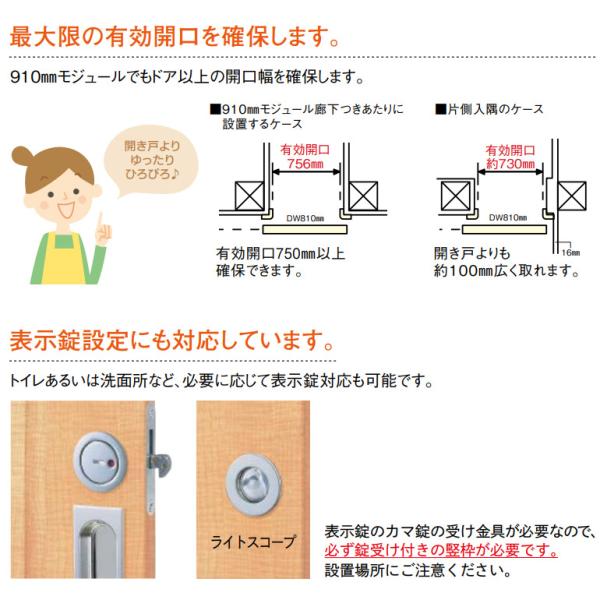 最大限の有効開口を確保します。

910㎜モジュールでもドア以上の開口幅を確保します。

開き戸より ゆったり ひろびろ♪

■910㎜モジュール廊下つきあたりに設置するケース

有効開口 756㎜

DW810㎜

有効開口750㎜以上確保できます。

■片側入隅のケース

有効開口 約730㎜

DW810㎜

16㎜

開き戸よりも約100㎜広く取れます。

表示錠設定にも対応しています。

トイレあるいは洗面所など、必要に応じて表示錠対応も可能です。

ライトスコープ

表示錠のカマ錠の受け金具が必要なので、必ず錠受け付きの竪枠が必要です。設置場所にご注意ください。