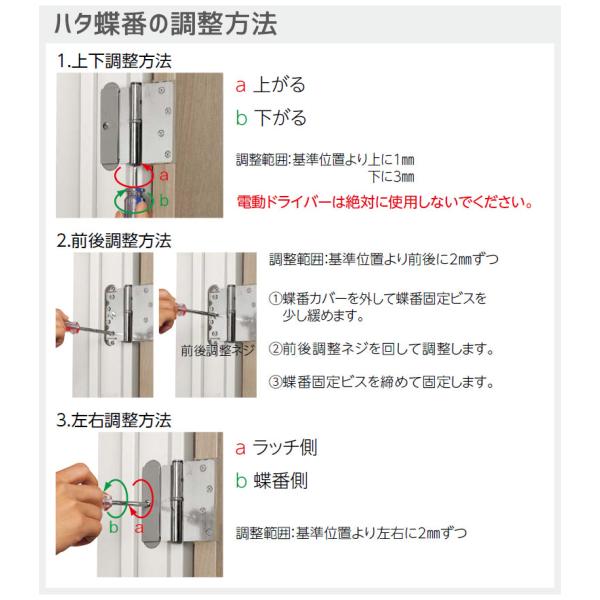 ハタ蝶番の調整方法

1.上下調整方法

a
b

a 上がる

b 下がる

調整範囲:基準位置より上に1㎜
下に3㎜

電動ドライバーは絶対に使用しないでください。

2.前後調整方法

前後調整ネジ

調整範囲:基準位置より前後に2㎜ずつ

①蝶番カバーを外して蝶番固定ビスを少し緩めます。

②前後調整ネジを回して調整します。

③蝶番固定ビスを締めて固定します。

3.左右調整方法

b a

a ラッチ側

b 蝶番側

調整範囲:基準位置より左右に2㎜ずつ