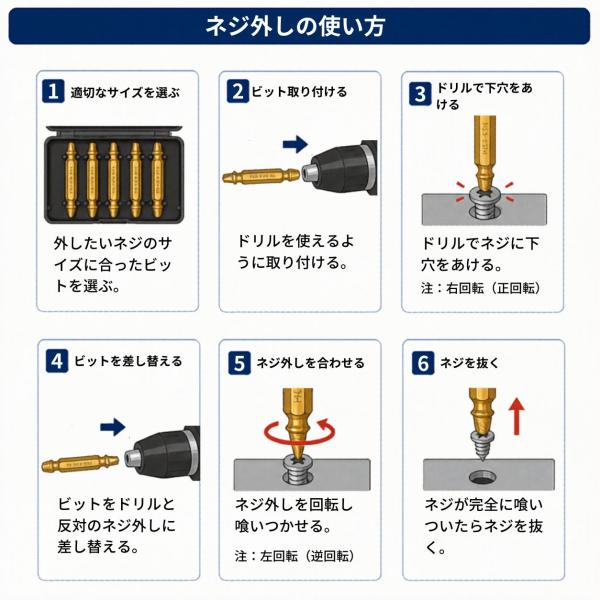 ネジ外しの使い方

1 適切なサイズを選ぶ

外したいネジのサイズに合ったビットを選ぶ。

2 ビット取り付ける

ドリルを使えるように取り付ける。

3 ドリルで下穴をあける

ドリルでネジに下穴をあける。

注：右回転（正回転）

4 ビットを差し替える

ビットをドリルと反対のネジ外しに差し替える。

5 ネジ外しを合わせる

ネジ外しを回転し喰いつかせる。

注：左回転（逆回転）

6 ネジを抜く

ネジが完全に喰いついたらネジを抜く。