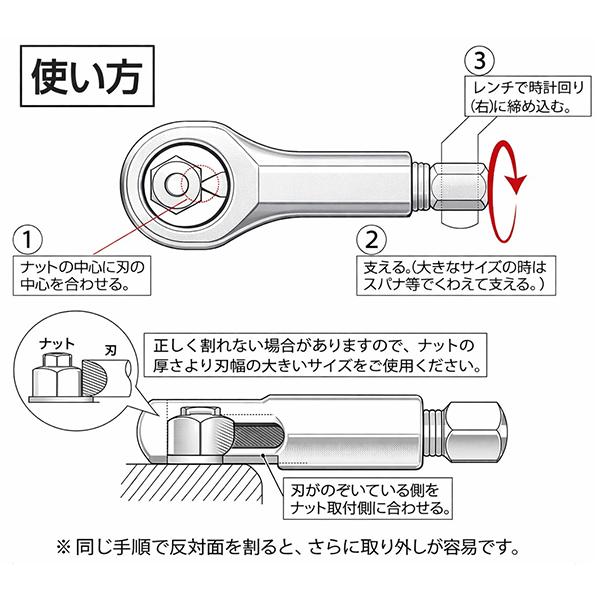 使い方

③
レンチで時計回り(右)に締め込む。

①
ナットの中心に刃の中心を合わせる。

②
支える。(大きなサイズの時はスパナ等でくわえて支える。)

ナット
刃

正しく割れない場合がありますので、ナットの厚さより刃幅の大きいサイズをご使用ください。

刃がのぞいている側をナット取付側に合わせる。

※ 同じ手順で反対面を割ると、さらに取り外しが容易です。