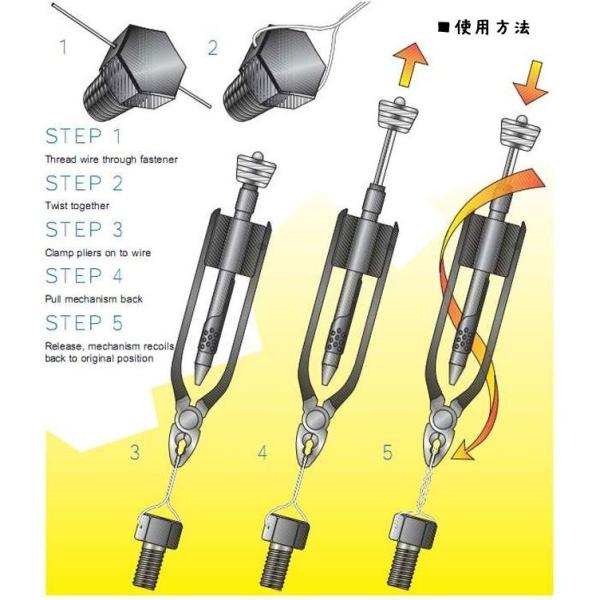 ■使用方法

1

2

STEP 1

Thread wire through fastener

STEP 2

Twist together

STEP 3

Clamp pliers on to wire

STEP 4

Pull mechanism back

STEP 5

Release, mechanism recoils back to original position

3

4

5