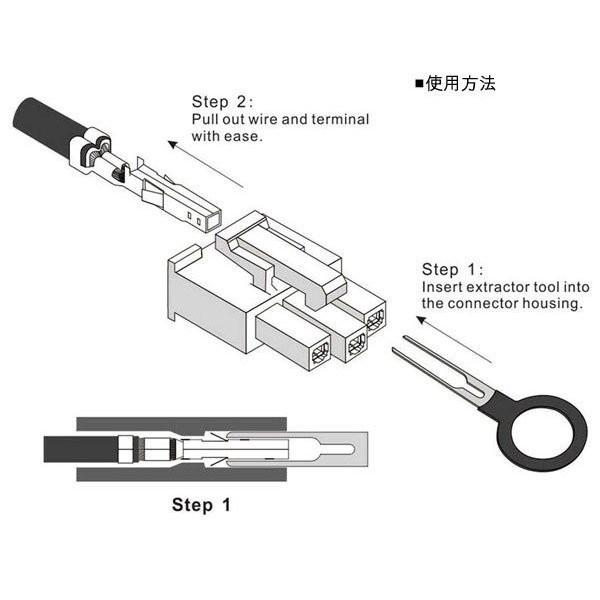 ■使用方法

Step 2:
Pull out wire and terminal with ease.

Step 1:
Insert extractor tool into the connector housing.

Step 1