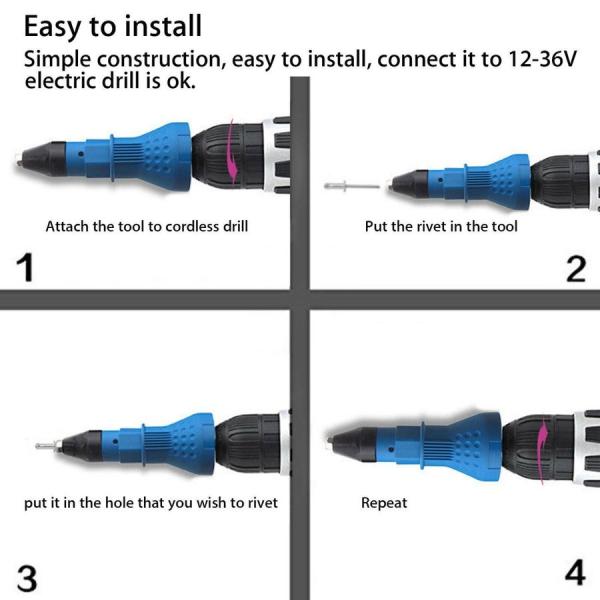 Easy to install

Simple construction, easy to install, connect it to 12-36V electric drill is ok.

Attach the tool to cordless drill

1

Put the rivet in the tool

2

put it in the hole that you wish to rivet

3

Repeat

4