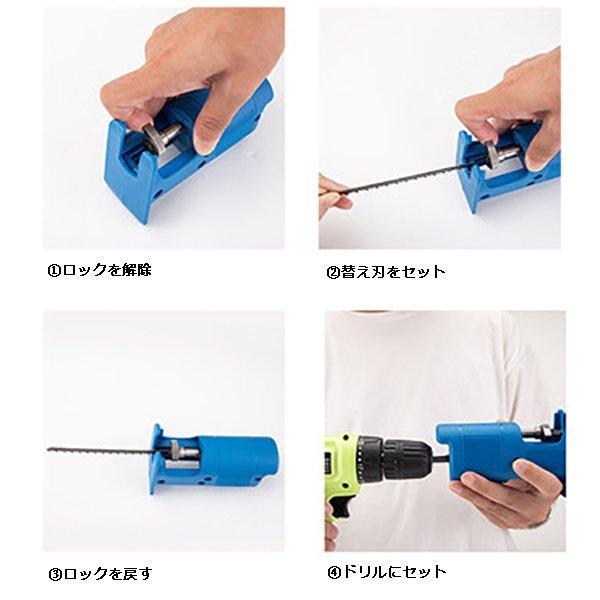 ①ロックを解除

②替え刃をセット

③ロックを戻す

④ドリルにセット