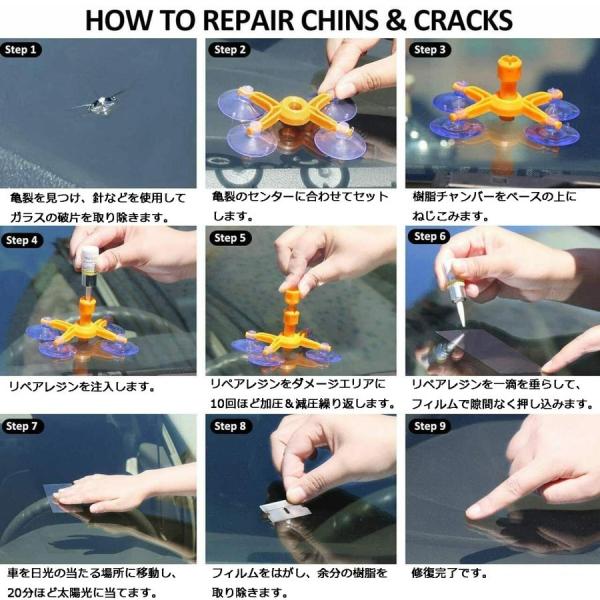 HOW TO REPAIR CHINS & CRACKS

Step 1

亀裂を見つけ、針などを使用してガラスの破片を取り除きます。

Step 2

亀裂のセンターに合わせてセットします。

Step 3

樹脂チャンバーをベースの上にねじこみます。

Step 4

リペアレジンを注入します。

Step 5

リペアレジンをダメージエリアに10回ほど加圧＆減圧繰り返します。

Step 6

リペアレジンを一滴を垂らして、フィルムで隙間なく押し込みます。

Step 7

車を日光の当たる場所に移動し、20分ほど太陽光に当てます。

Step 8

フィルムをはがし、余分の樹脂を取り除きます。

Step 9

修復完了です。