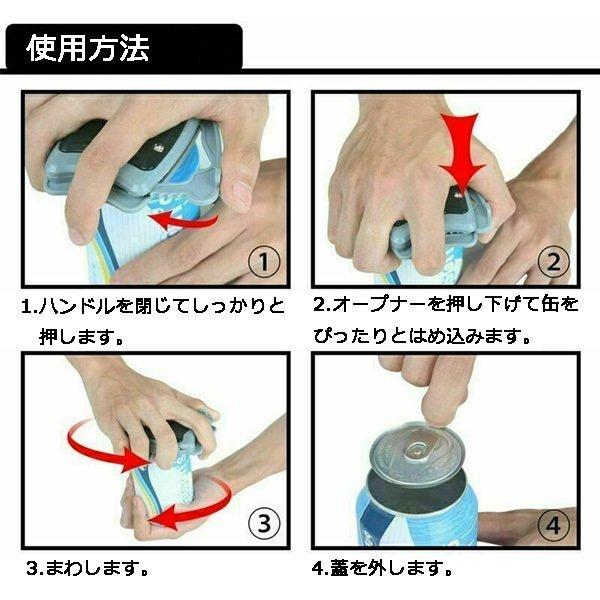 使用方法

①

1.ハンドルを閉じてしっかりと押します。

②

2.オープナーを押し下げて缶をぴったりとはめ込みます。

③

3.まわします。

④

4.蓋を外します。