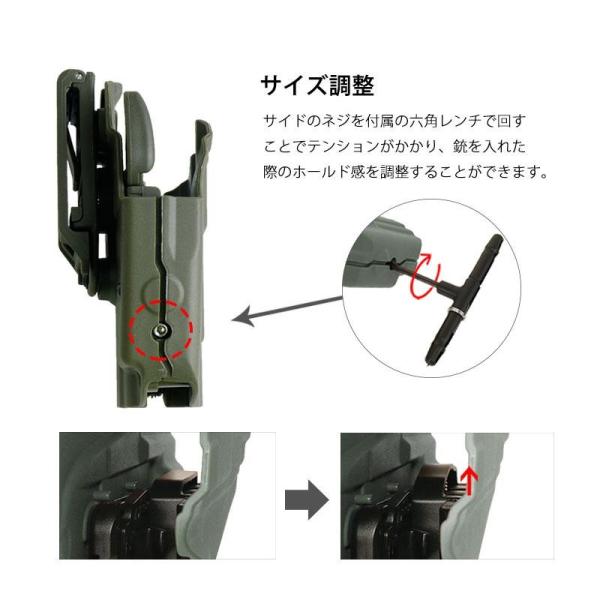 サイズ調整

サイドのネジを付属の六角レンチで回すことでテンションがかかり、銃を入れた際のホールド感を調整することができます。