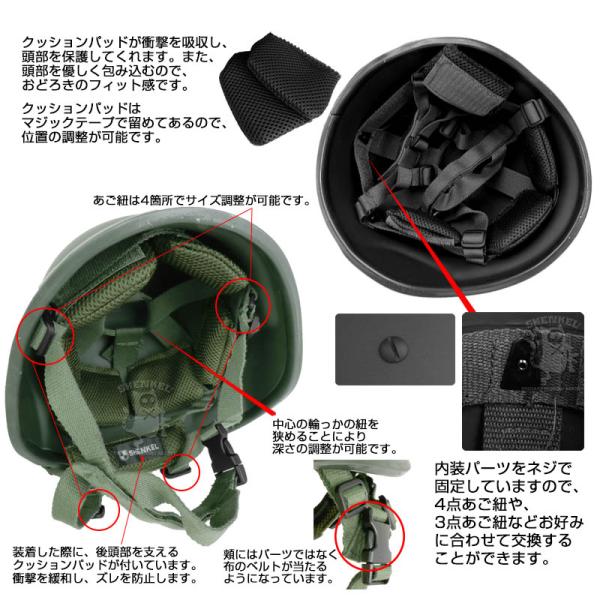 クッションパッドが衝撃を吸収し、頭部を保護してくれます。また、頭部を優しく包み込むので、おどろきのフィット感です。

クッションパッドはマジックテープで留めてあるので、位置の調整が可能です。

あご紐は4箇所でサイズ調整が可能です。

SHENKEL

SHENKEL

SHENKEL

中心の輪っかの紐を狭めることにより深さの調整が可能です。

内装パーツをネジで固定していますので、4点あご紐や、3点あご紐などお好みに合わせて交換することができます。

装着した際に、後頭部を支えるクッションパッドが付いています。衝撃を緩和し、ズレを防止します。

頬にはパーツではなく布のベルトが当たるようになっています。