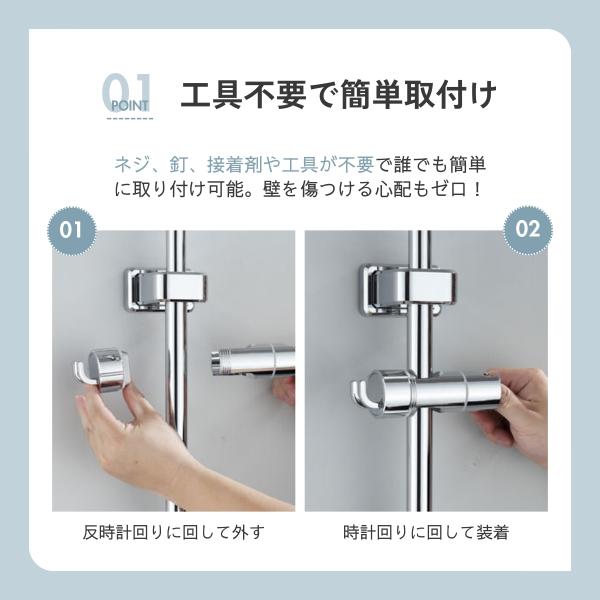 01
POINT
工具不要で簡単取付け

ネジ、釘、接着剤や工具が不要で誰でも簡単に取り付け可能。壁を傷つける心配もゼロ！

01
02

反時計回りに回して外す
時計回りに回して装着