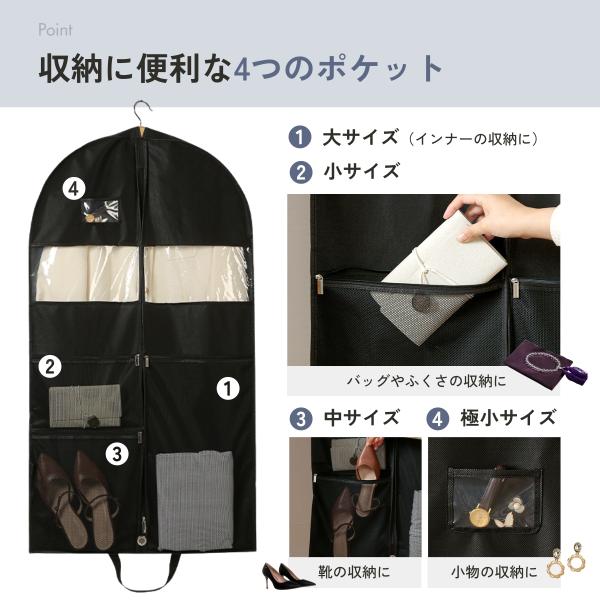 Point

収納に便利な4つのポケット

4

2

1

3

1 大サイズ（インナーの収納に）

2 小サイズ

バッグやふくさの収納に

3 中サイズ

4 極小サイズ

靴の収納に

小物の収納に