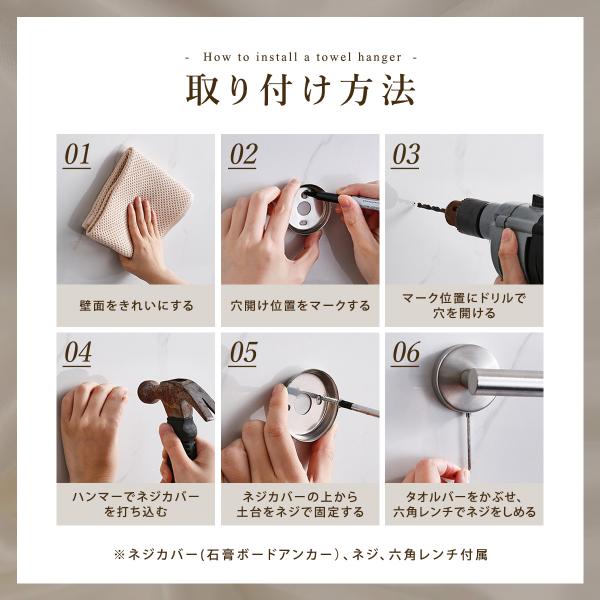 - How to install a towel hanger -

取り付け方法

01
壁面をきれいにする

02
穴開け位置をマークする

03
マーク位置にドリルで穴を開ける

04
ハンマーでネジカバーを打ち込む

05
ネジカバーの上から土台をネジで固定する

06
タオルバーをかぶせ、六角レンチでネジをしめる

※ネジカバー(石膏ボードアンカー)、ネジ、六角レンチ付属