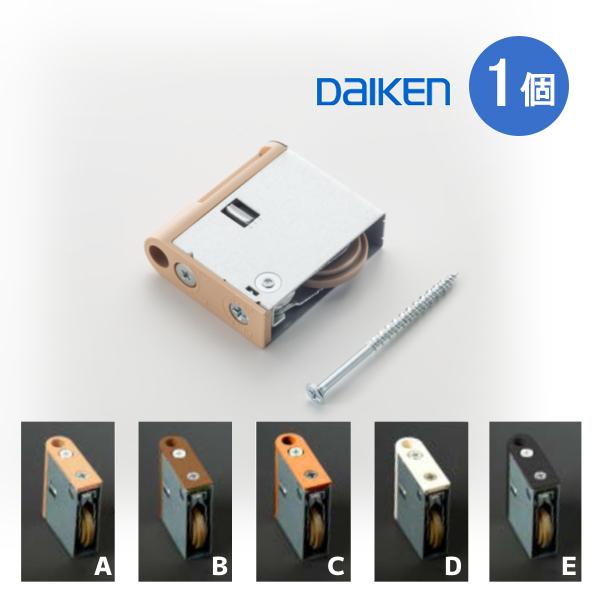 DAIKEN

1個

A

B

C

D

E