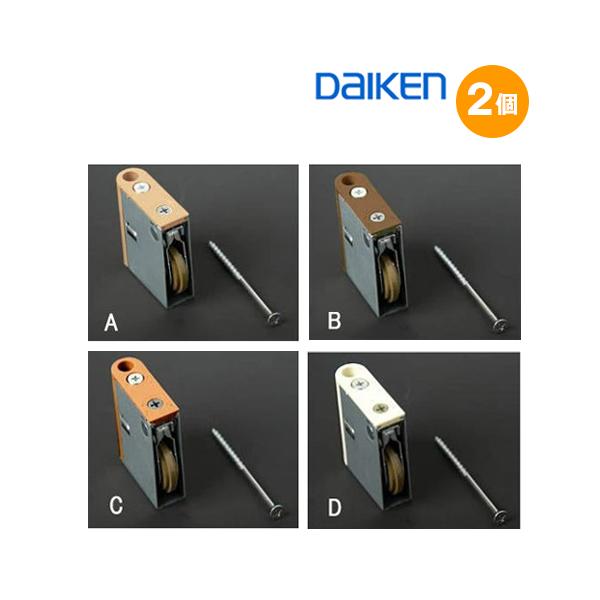 DAIKEN

2個

A

B

C

D