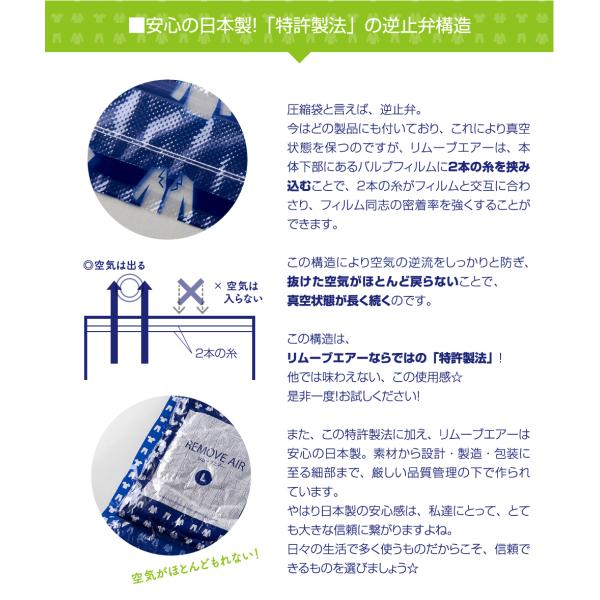 ■安心の日本製!「特許製法」の逆止弁構造

圧縮袋と言えば、逆止弁。
今はどの製品にも付いており、これにより真空状態を保つのですが、リムーブエアーは、本体下部にあるバルブフィルムに2本の糸を挟み込むことで、2本の糸がフィルムと交互に合わさり、フィルム同志の密着率を強くすることができます。

◎空気は出る

× 空気は入らない

2本の糸

この構造により空気の逆流をしっかりと防ぎ、抜けた空気がほとんど戻らないことで、真空状態が長く続くのです。

この構造は、
リムーブエアーならではの「特許製法」!
他では味わえない、この使用感☆
是非一度!お試しください!

REMOVE AIR
L

空気がほとんどもれない!

また、この特許製法に加え、リムーブエアーは安心の日本製。素材から設計・製造・包装に至る細部まで、厳しい品質管理の下で作られています。
やはり日本製の安心感は、私達にとって、とても大きな信頼に繋がりますよね。
日々の生活で多く使うものだからこそ、信頼できるものを選びましょう☆