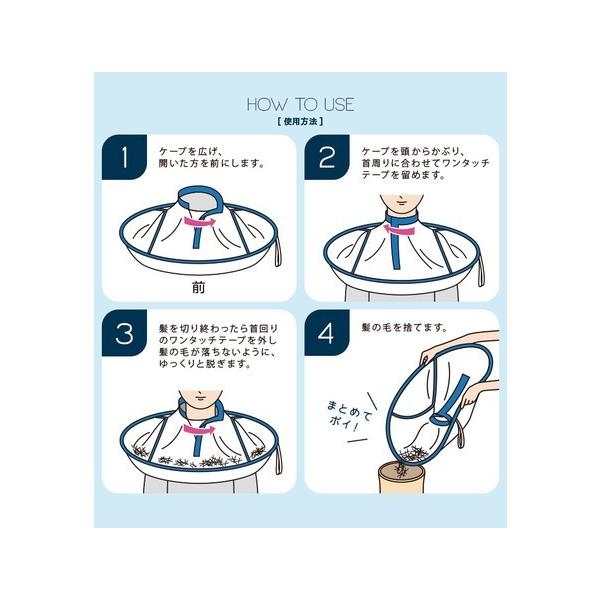 HOW TO USE
[ 使用方法 ]

1
ケープを広げ、開いた方を前にします。

前

2
ケープを頭からかぶり、首周りに合わせてワンタッチテープを留めます。

3
髪を切り終わったら首回りのワンタッチテープを外し髪の毛が落ちないように、ゆっくりと脱ぎます。

4
髪の毛を捨てます。

まとめてポイ!