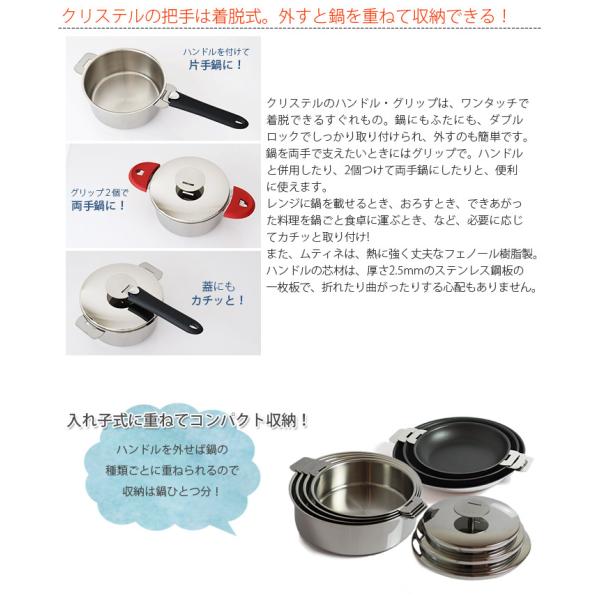 クリステルの把手は着脱式。外すと鍋を重ねて収納できる！

ハンドルを付けて
片手鍋に！

グリップ2個で
両手鍋に！

蓋にも
カチッと！

クリステルのハンドル・グリップは、ワンタッチで着脱できるすぐれもの。鍋にもふたにも、ダブルロックでしっかり取り付けられ、外すのも簡単です。鍋を両手で支えたいときにはグリップで。ハンドルと併用したり、2個つけて両手鍋にしたりと、便利に使えます。
レンジに鍋を載せるとき、おろすとき、できあがった料理を鍋ごと食卓に運ぶとき、など、必要に応じてカチッと取り付け！
また、ムティネは、熱に強く丈夫なフェノール樹脂製。ハンドルの芯材は、厚さ2.5mmのステンレス鋼板の一枚板で、折れたり曲がったりする心配もありません。

入れ子式に重ねてコンパクト収納！

ハンドルを外せば鍋の
種類ごとに重ねられるので
収納は鍋ひとつ分！