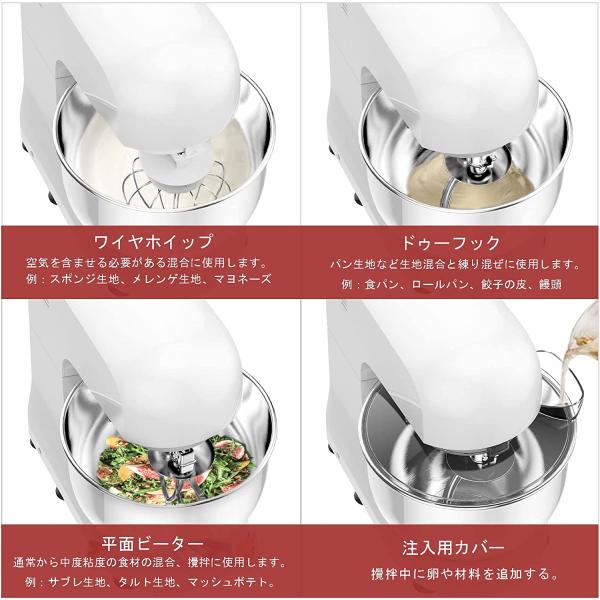 ワイヤホイップ
空気を含ませる必要がある混合に使用します。
例：スポンジ生地、メレンゲ生地、マヨネーズ

ドゥーフック
パン生地など生地混合と練り混ぜに使用します。
例：食パン、ロールパン、餃子の皮、饅頭

平面ビーター
通常から中度粘度の食材の混合、攪拌に使用します。
例：サブレ生地、タルト生地、マッシュポテト。

注入用カバー
攪拌中に卵や材料を追加する。