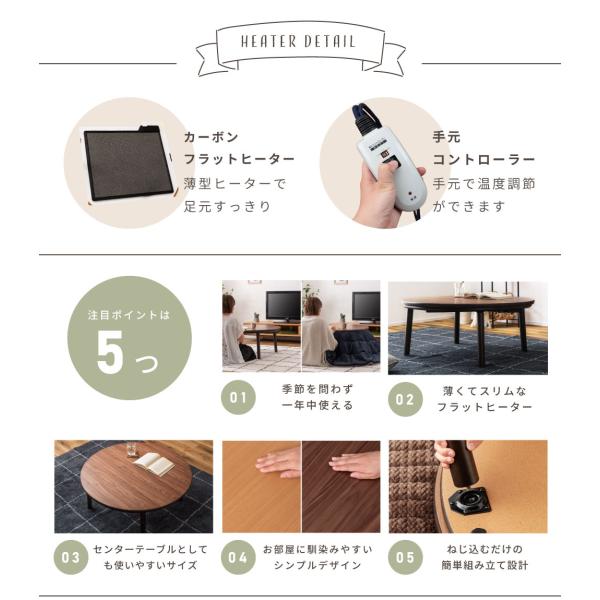 HEATER DETAIL

カーボン
フラットヒーター
薄型ヒーターで
足元すっきり

手元
コントローラー
手元で温度調節
ができます

注目ポイントは
5つ

01 季節を問わず
一年中使える

02 薄くてスリムな
フラットヒーター

03 センターテーブルとして
も使いやすいサイズ

04 お部屋に馴染みやすい
シンプルデザイン

05 ねじ込むだけの
簡単組み立て設計