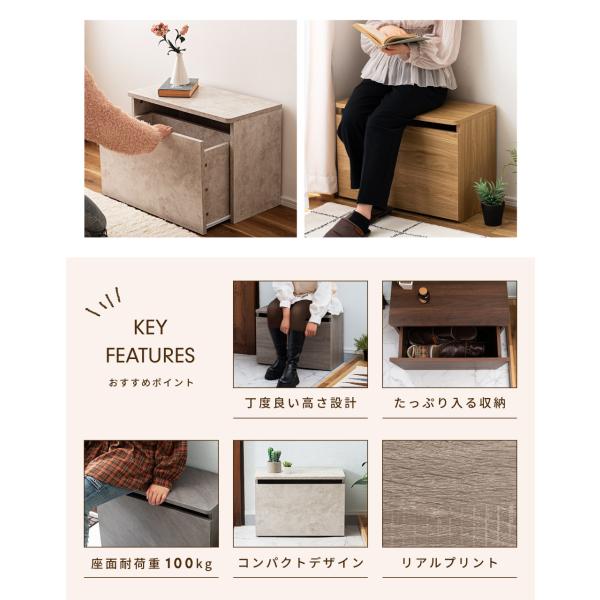 KEY FEATURES
おすすめポイント

丁度良い高さ設計

たっぷり入る収納

座面耐荷重100kg

コンパクトデザイン

リアルプリント