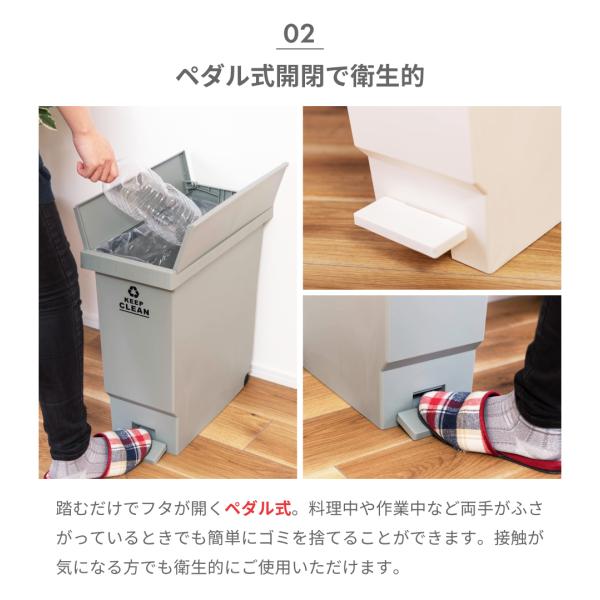 02

ペダル式開閉で衛生的

KEEP CLEAN

踏むだけでフタが開くペダル式。料理中や作業中など両手がふさがっているときでも簡単にゴミを捨てることができます。接触が気になる方でも衛生的にご使用いただけます。