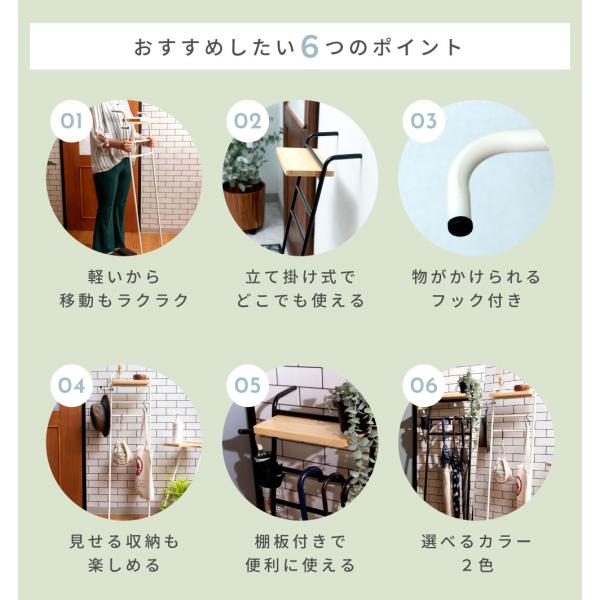 おすすめしたい6つのポイント

01
軽いから
移動もラクラク

02
立て掛け式で
どこでも使える

03
物がかけられる
フック付き

04
見せる収納も
楽しめる

05
棚板付きで
便利に使える

06
選べるカラー
2色