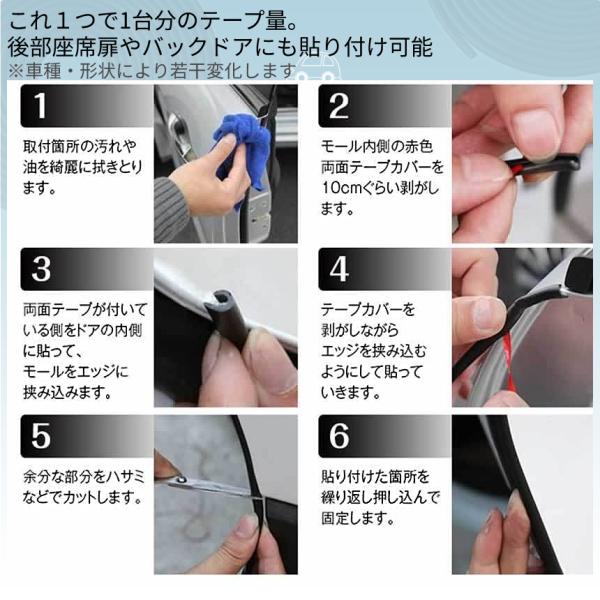 これ１つで1台分のテープ量。
後部座席扉やバックドアにも貼り付け可能
※車種・形状により若干変化します

1

取付箇所の汚れや油を綺麗に拭きとります。

2

モール内側の赤色両面テープカバーを10cmぐらい剥がします。

3

両面テープが付いている側をドアの内側に貼って、モールをエッジに挟み込みます。

4

テープカバーを剥がしながらエッジを挟み込むようにして貼っていきます。

5

余分な部分をハサミなどでカットします。

6

貼り付けた箇所を繰り返し押し込んで固定します。