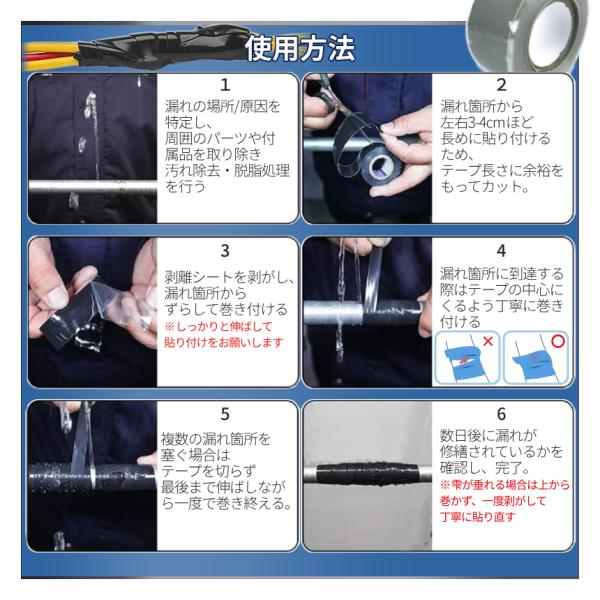 使用方法

1
漏れの場所/原因を特定し、周囲のパーツや付属品を取り除き汚れ除去・脱脂処理を行う

2
漏れ箇所から左右3-4cmほど長めに貼り付けるため、テープ長さに余裕をもってカット。

3
剥離シートを剥がし、漏れ箇所からずらして巻き付ける
※しっかりと伸ばして貼り付けをお願いします

4
漏れ箇所に到達する際はテープの中心にくるよう丁寧に巻き付ける
×
○

5
複数の漏れ箇所を塞ぐ場合はテープを切らず最後まで伸ばしながら一度で巻き終える。

6
数日後に漏れが修繕されているかを確認し、完了。
※雫が垂れる場合は上から巻かず、一度剥がして丁寧に貼り直す