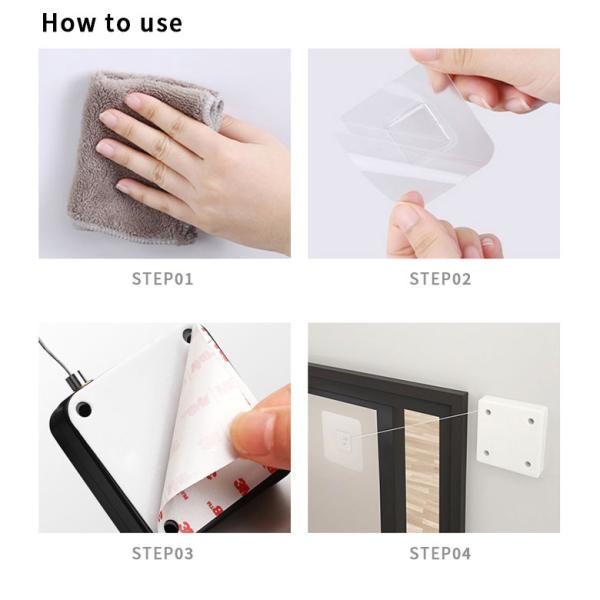 How to use

STEP01

STEP02

STEP03

STEP04