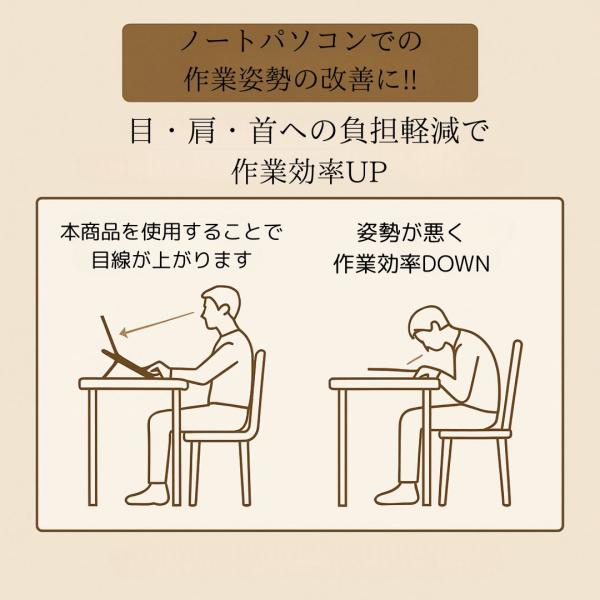 ノートパソコンでの
作業姿勢の改善に!!

目・肩・首への負担軽減で
作業効率UP

本商品を使用することで
目線が上がります

姿勢が悪く
作業効率DOWN