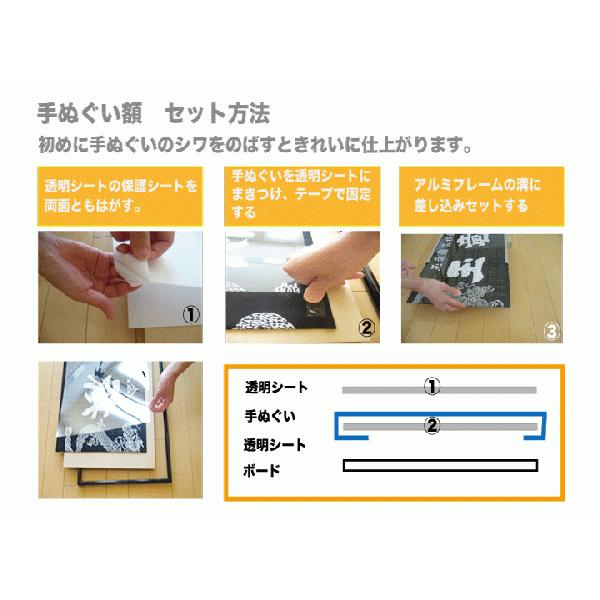 手ぬぐい額　セット方法

初めに手ぬぐいのシワをのばすときれいに仕上がります。

透明シートの保護シートを両面ともはがす。

手ぬぐいを透明シートにまきつけ、テープで固定する

アルミフレームの溝に差し込みセットする

①

②

③

透明シート

①

手ぬぐい

②

透明シート

ボード