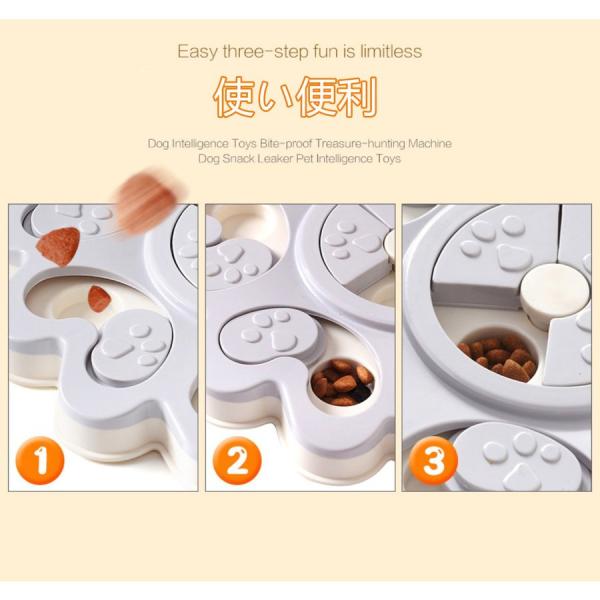 Easy three-step fun is limitless

使い便利

Dog Intelligence Toys Bite-proof Treasure-hunting Machine Dog Snack Leaker Pet Intelligence Toys

1

2

3