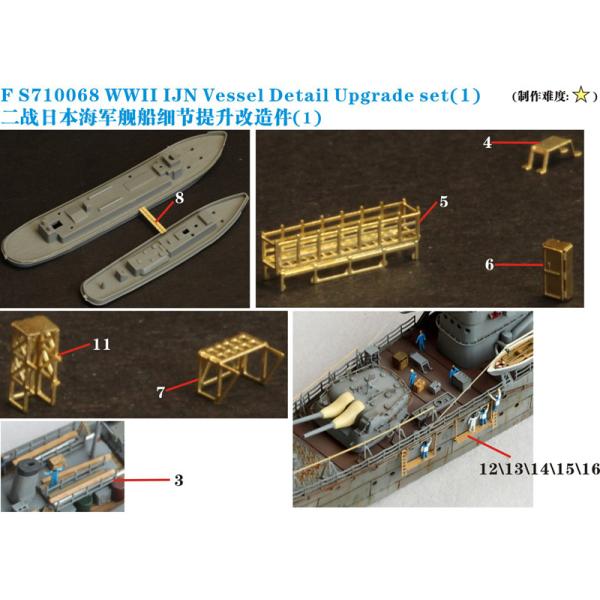 F S710068 WWII IJN Vessel Detail Upgrade set(1) (制作难度: ☆)
二战日本海军舰船细节提升改造件(1)

8

4

5

6

11

7

3

12\13\14\15\16