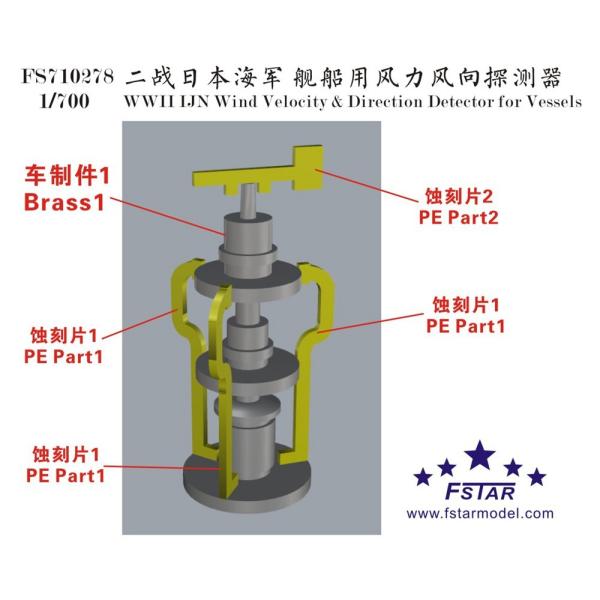 FS710278 二战日本海军 舰船用风力风向探测器
1/700 WWII IJN Wind Velocity & Direction Detector for Vessels

车制件1
Brass1

蚀刻片2
PE Part2

蚀刻片1
PE Part1

蚀刻片1
PE Part1

蚀刻片1
PE Part1

FSTAR
www.fstarmodel.com