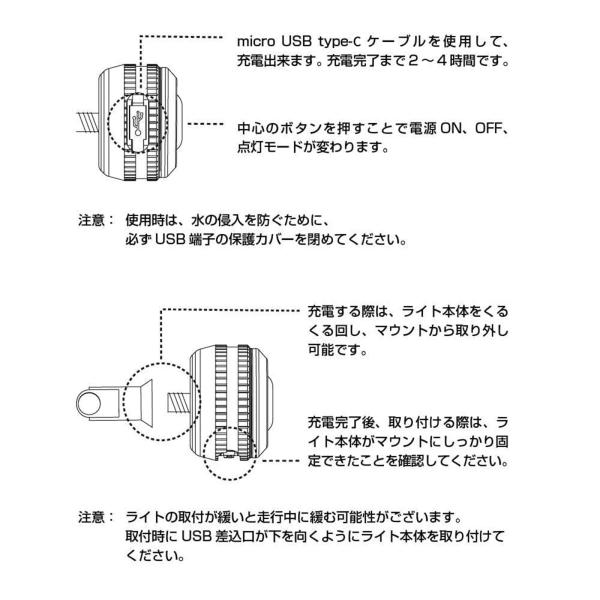 micro USB type-C ケーブルを使用して、充電出来ます。充電完了まで２～４時間です。

中心のボタンを押すことで電源 ON、OFF、点灯モードが変わります。

注意：　使用時は、水の侵入を防ぐために、必ず USB 端子の保護カバーを閉めてください。

充電する際は、ライト本体をくるくる回し、マウントから取り外し可能です。

充電完了後、取り付ける際は、ライト本体がマウントにしっかり固定できたことを確認してください。

注意：　ライトの取付が緩いと走行中に緩む可能性がございます。取付時に USB 差込口が下を向くようにライト本体を取り付けてください。