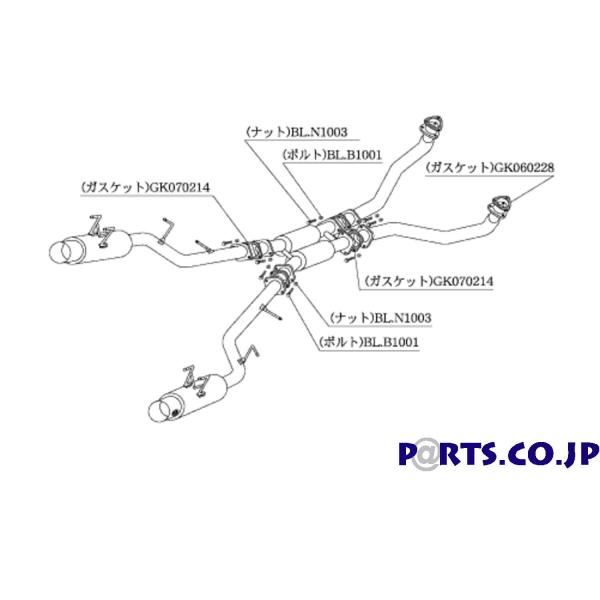 (ナット)BL.N1003
(ボルト)BL.B1001
(ガスケット)GK060228
(ガスケット)GK070214
(ガスケット)GK070214
(ナット)BL.N1003
(ボルト)BL.B1001

P@RTS.CO.JP