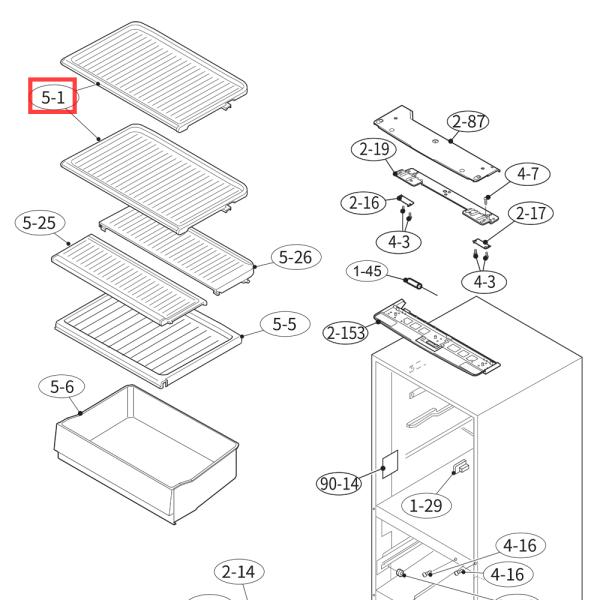 5-1
2-87
2-19
4-7
2-16
2-17
5-25
4-3
5-26
1-45
4-3
5-5
2-153
5-6
90-14
1-29
4-16
2-14
4-16