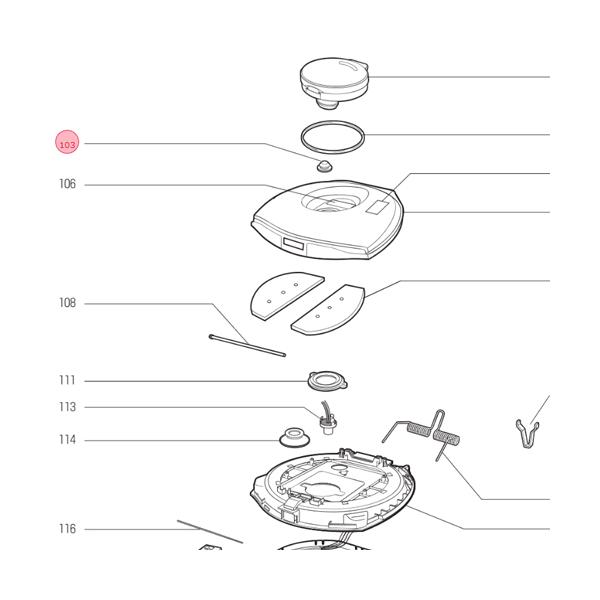 103

106

108

111

113

114

116