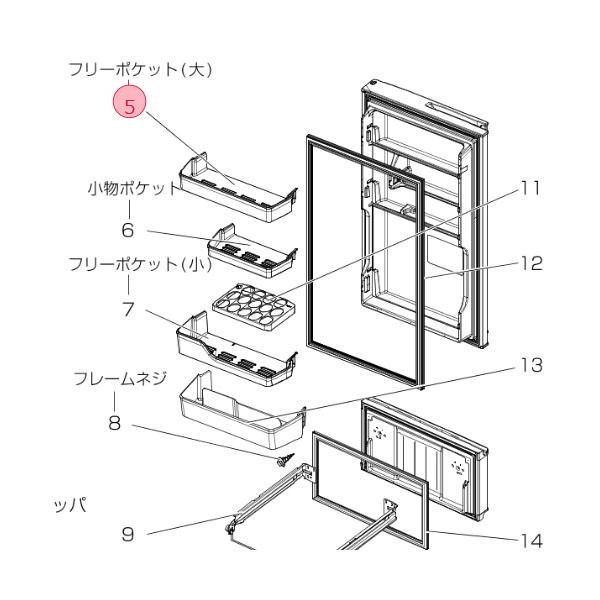 フリーポケット(大)
5
小物ポケット
6
フリーポケット(小)
7
フレームネジ
8
ッパ
9
11
12
13
14